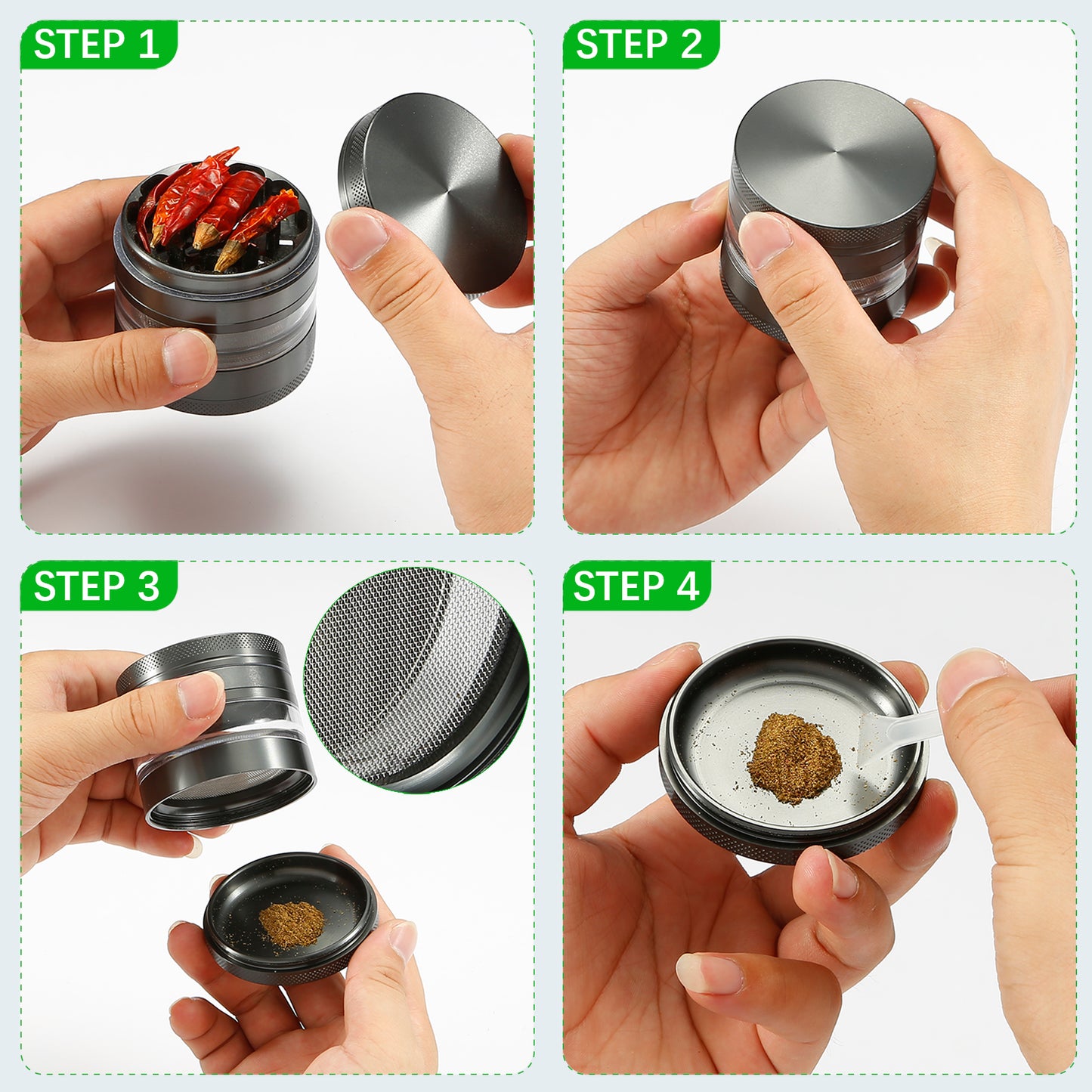 STEP 1

STEP 2

STEP 3

STEP 4